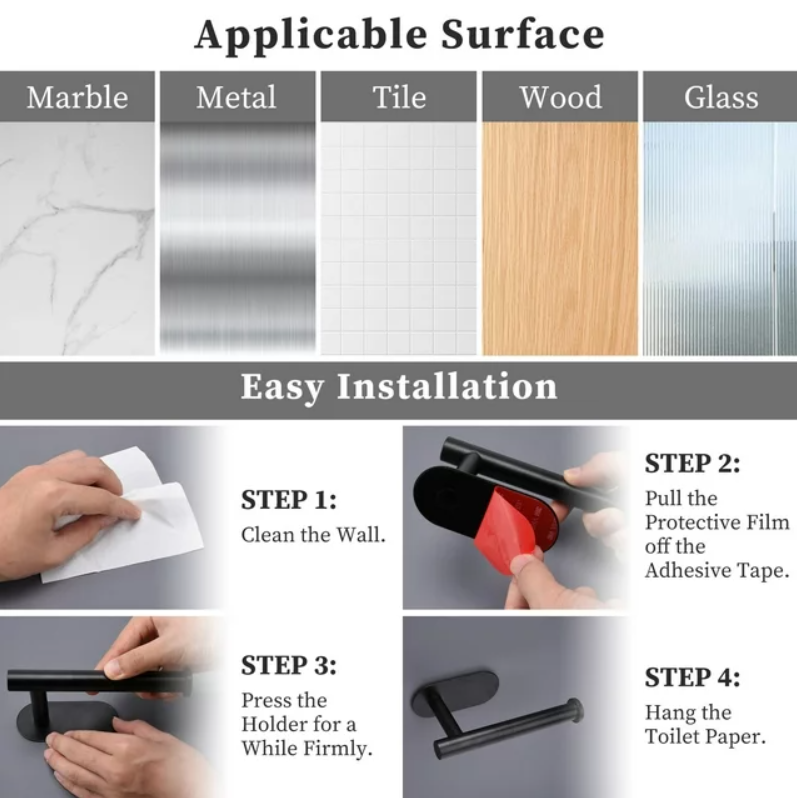 Applicable Surface

Marble

Metal

Tile

Wood

Glass

Easy Installation

STEP 1:
Clean the Wall.

STEP 2:
Pull the Protective Film off the Adhesive Tape.

STEP 3:
Press the Holder for a While Firmly.

STEP 4:
Hang the Toilet Paper.